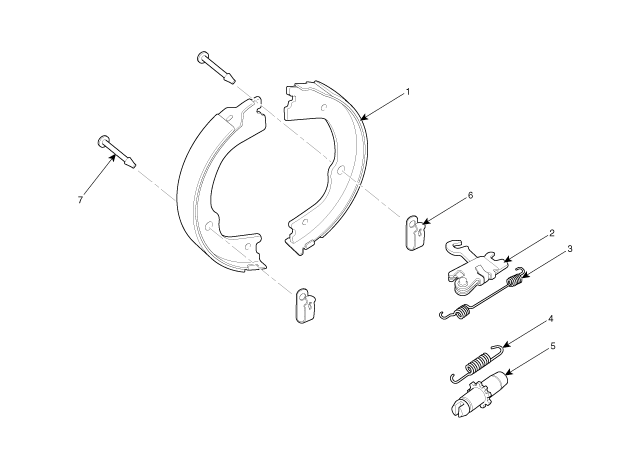 1
7
6
2
3
4
5