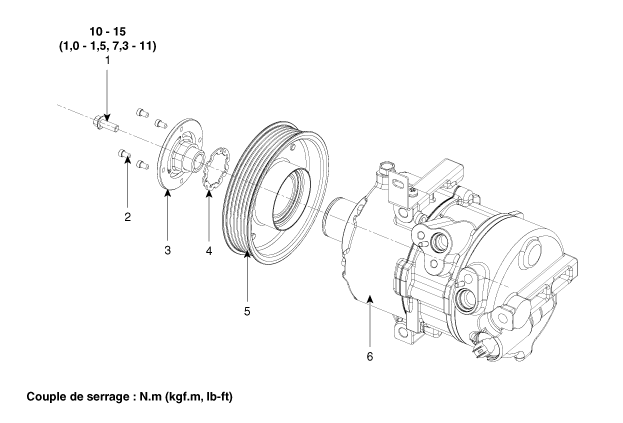 10 - 15
(1,0 - 1,5, 7,3 - 11)
1

2

3

4

5

6

Couple de serrage : N.m (kgf.m, lb-ft)