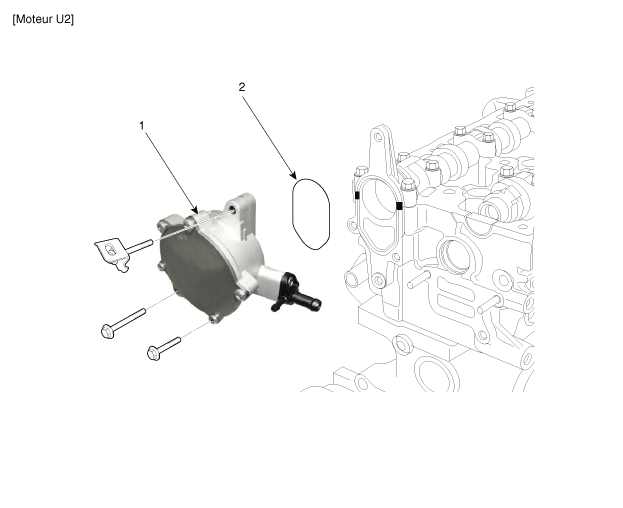 [Moteur U2]

2

1