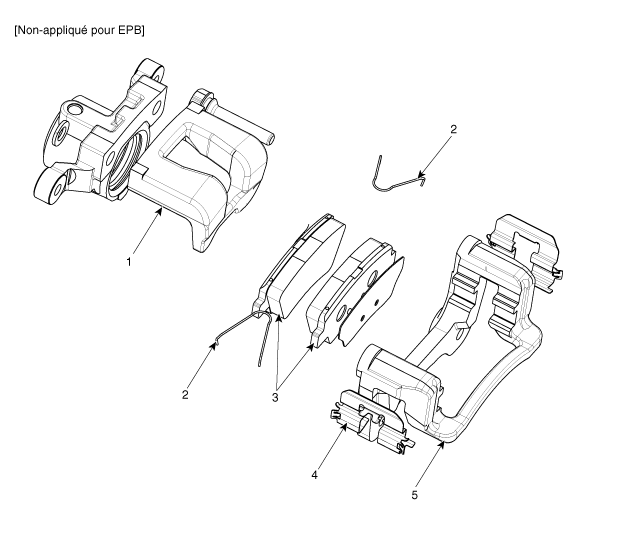 [Non-appliqué pour EPB]

2

1

2

3

4

5