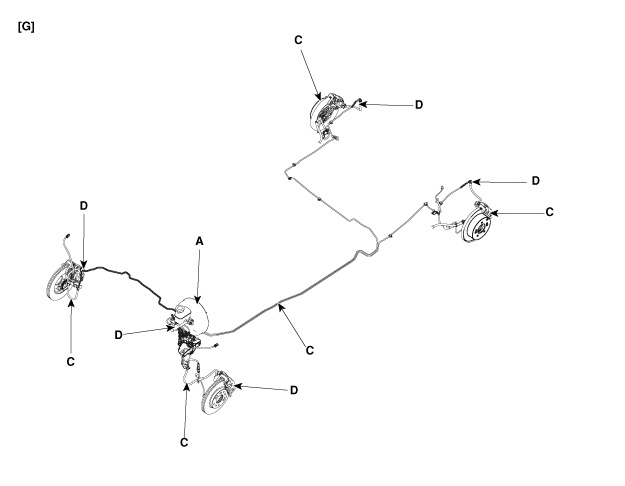 [G]

C

D

D

C

D

A

D

C

C

D

C