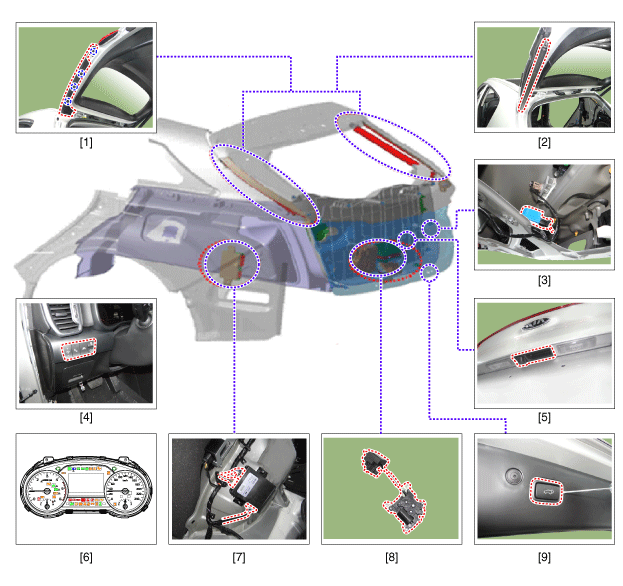 [1]

[2]

[3]

[4]

[5]

[6]

[7]

[8]

[9]