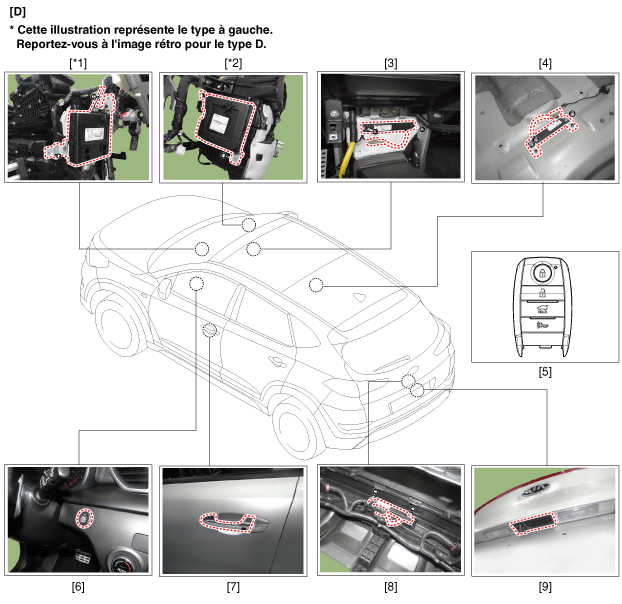 [D]

* Cette illustration représente le type à gauche. Reportez-vous à l'image rétro pour le type D.

[*1]

[*2]

[3]

[4]

[5]

[6]

[7]

[8]

[9]