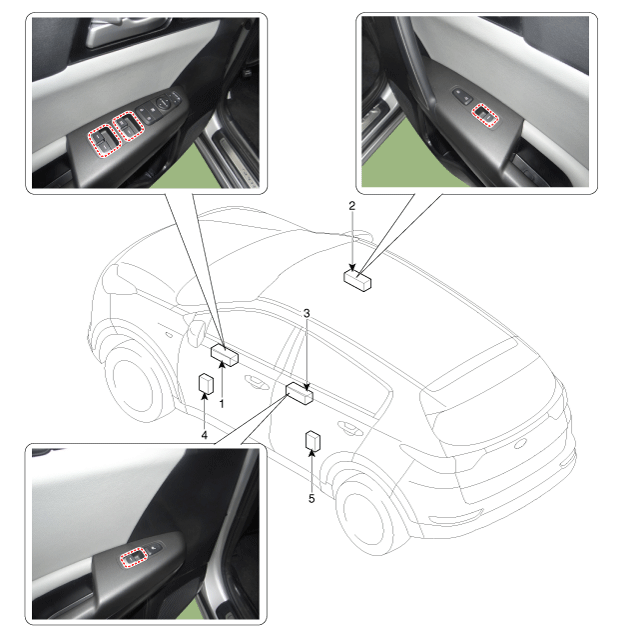 2
3
1
4
5