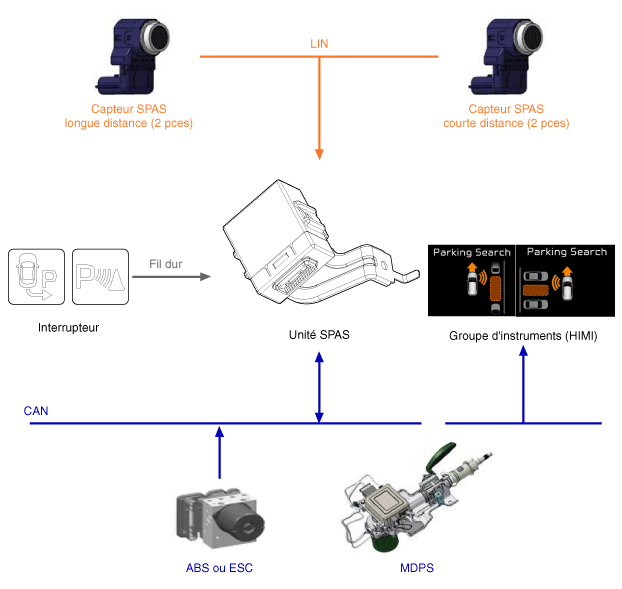 LIN

Capteur SPAS longue distance (2 pces)

Capteur SPAS courte distance (2 pces)

P

P

Fil dur

Interrupteur

Unité SPAS

Parking Search

Parking Search

Groupe d'instruments (HIMI)

CAN

ABS ou ESC

MDPS