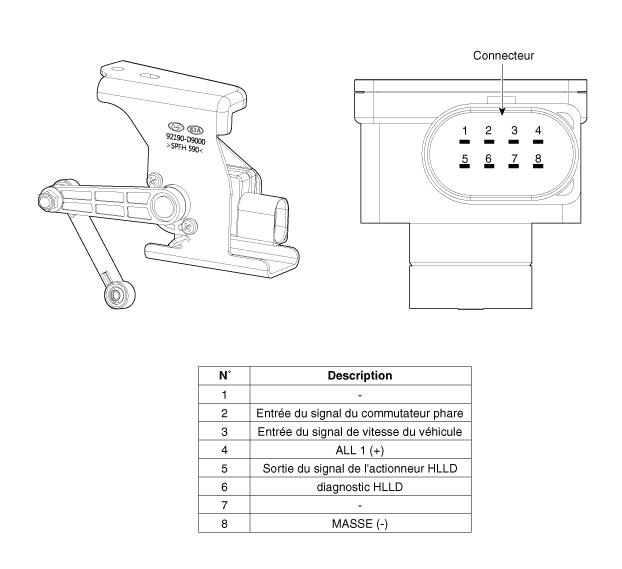 KIA
92190-D9000
>SPFH 590<

Connecteur

1 2 3 4
5 6 7 8

| N° | Description |
|---|---|
| 1 | - |
| 2 | Entrée du signal du commutateur phare |
| 3 | Entrée du signal de vitesse du véhicule |
| 4 | ALL 1 (+) |
| 5 | Sortie du signal de l'actionneur HLLD |
| 6 | diagnostic HLLD |
| 7 | - |
| 8 | MASSE (-) |