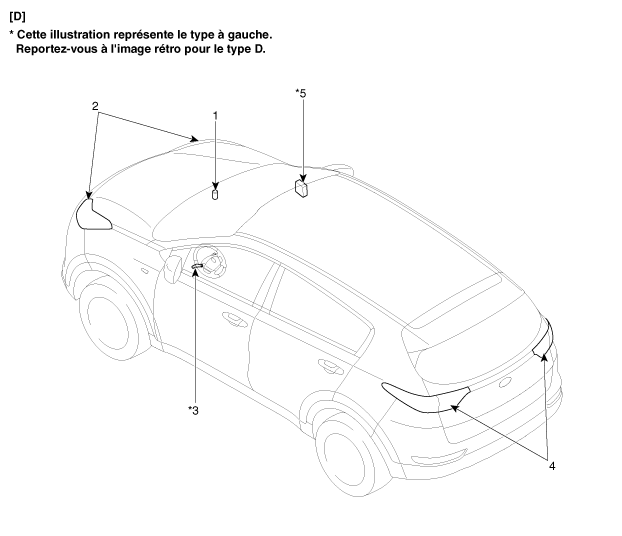 [D]
* Cette illustration représente le type à gauche.
Reportez-vous à l'image rétro pour le type D.

2
1
*5
*3
4