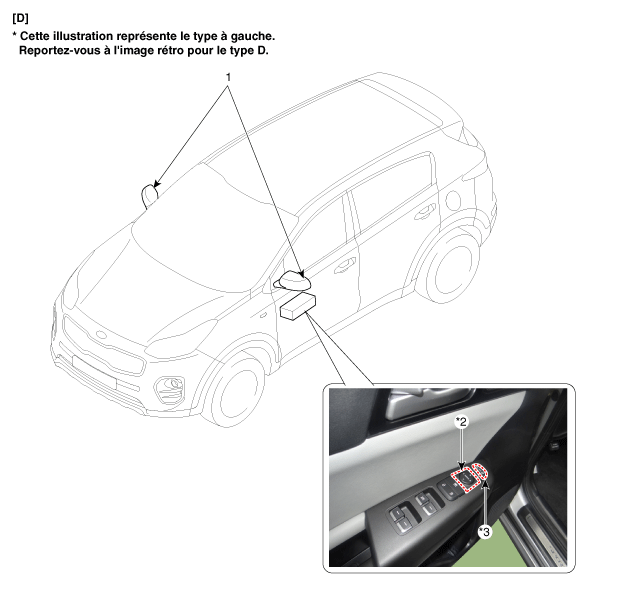 [D]
* Cette illustration représente le type à gauche.
Reportez-vous à l'image rétro pour le type D.

1

*2

*3