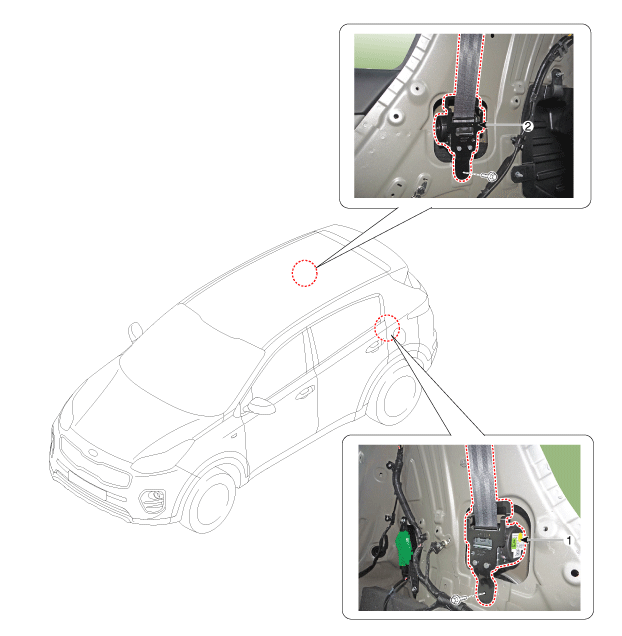 2

1