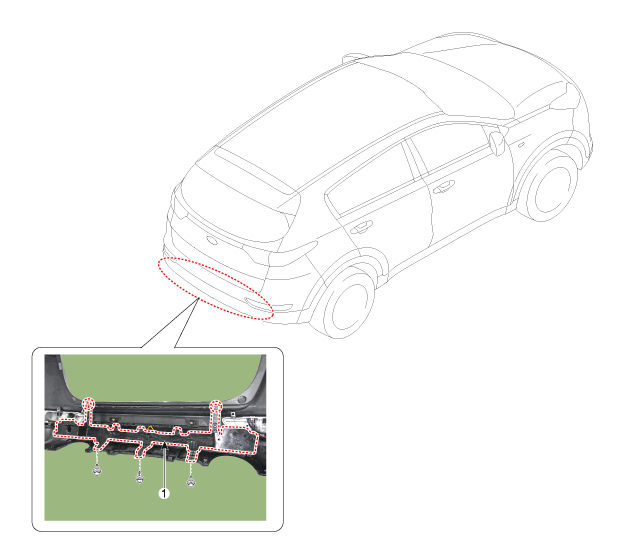 1