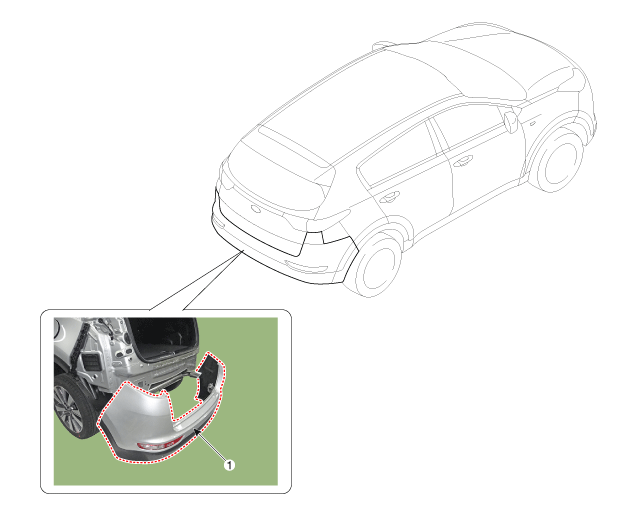 1