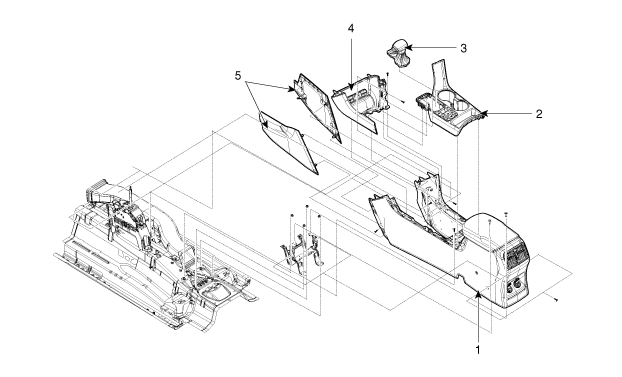 4
3
5
2
1