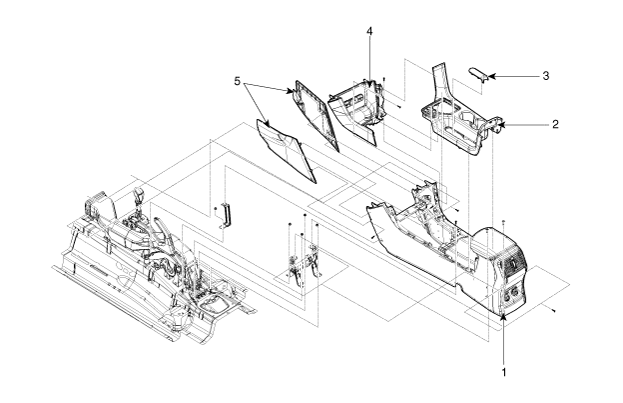 4
5
3
2
1