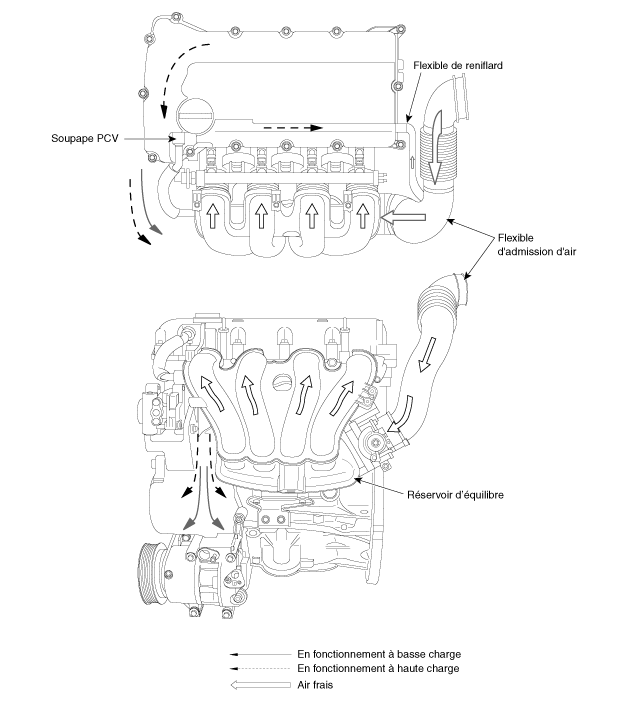 Flexible de reniflard

Soupape PCV

Flexible d'admission d'air

Réservoir d'équilibre

En fonctionnement à basse charge
En fonctionnement à haute charge
Air frais