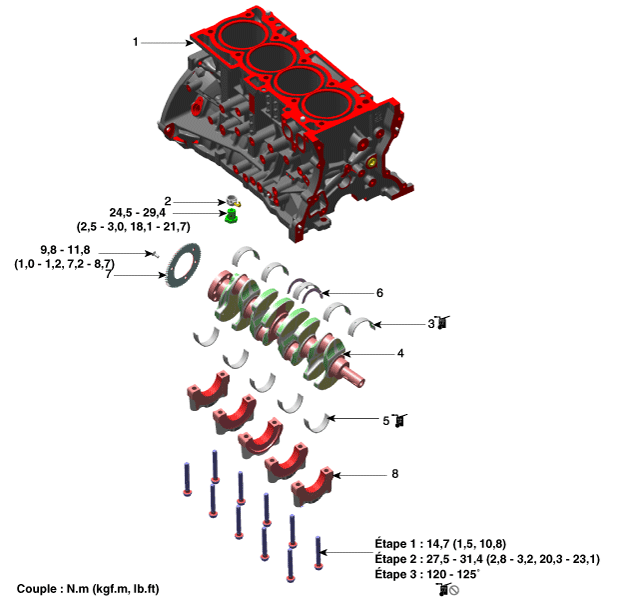 1

2

24,5 - 29,4
(2,5 - 3,0, 18,1 - 21,7)

9,8 - 11,8
(1,0 - 1,2, 7,2 - 8,7)

7

6

3

4

5

8

Étape 1 : 14,7 (1,5, 10,8)
Étape 2 : 27,5 - 31,4 (2,8 - 3,2, 20,3 - 23,1)
Étape 3 : 120 - 125°

Couple : N.m (kgf.m, lb.ft)