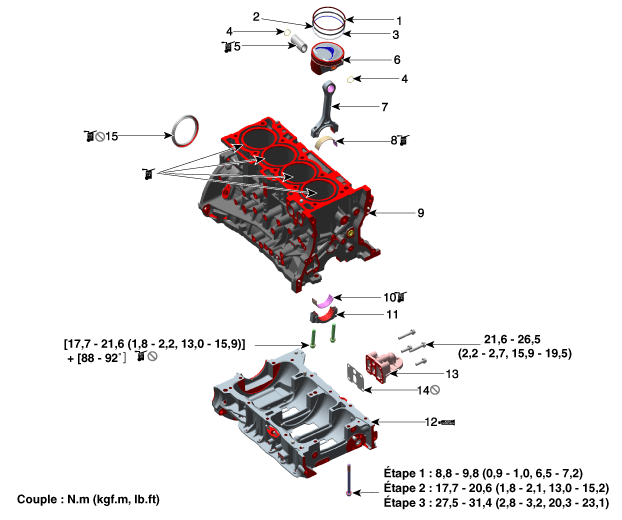 2
1
4
3
5
6
4
7
15
8
9
10
11
[17,7 - 21,6 (1,8 - 2,2, 13,0 - 15,9)]
+ [88 - 92˚]
21,6 - 26,5
(2,2 - 2,7, 15,9 - 19,5)
13
14
12
Étape 1 : 8,8 - 9,8 (0,9 - 1,0, 6,5 - 7,2)
Étape 2 : 17,7 - 20,6 (1,8 - 2,1, 13,0 - 15,2)
Étape 3 : 27,5 - 31,4 (2,8 - 3,2, 20,3 - 23,1)
Couple : N.m (kgf.m, lb.ft)