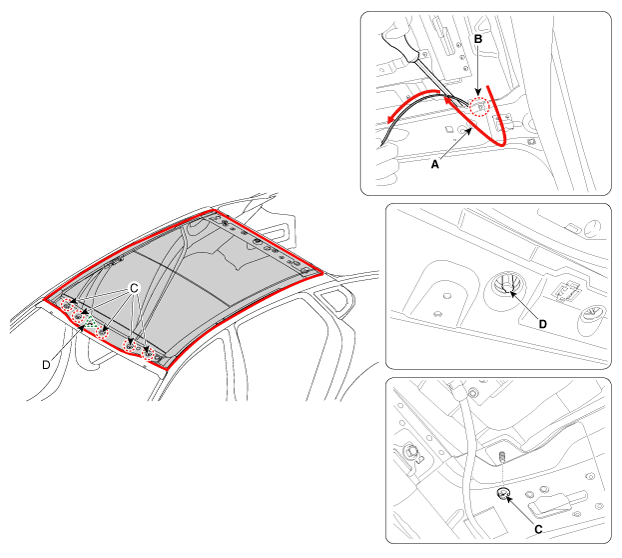 C

D

B

A

D

C