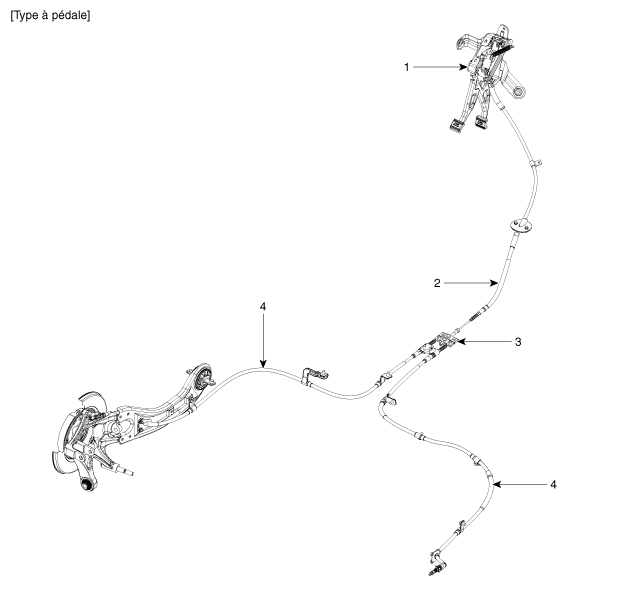 [Type à pédale]

1

2

4

3

4