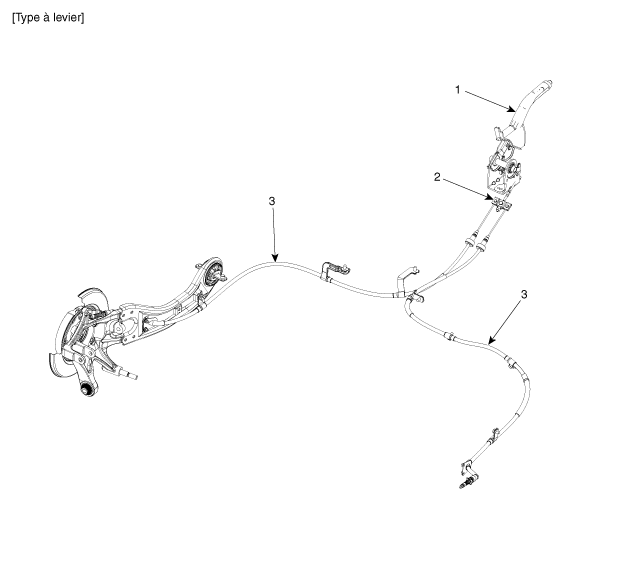 [Type à levier]

1

2

3

3