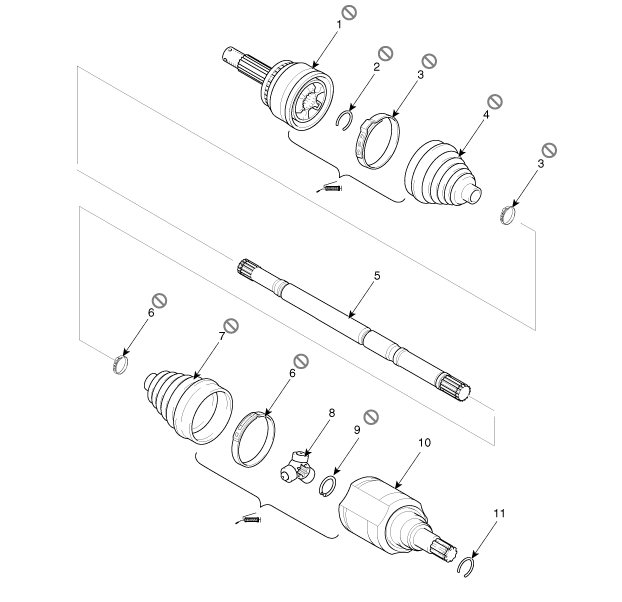 1
2
3
4
3
5
6
7
6
8
9
10
11