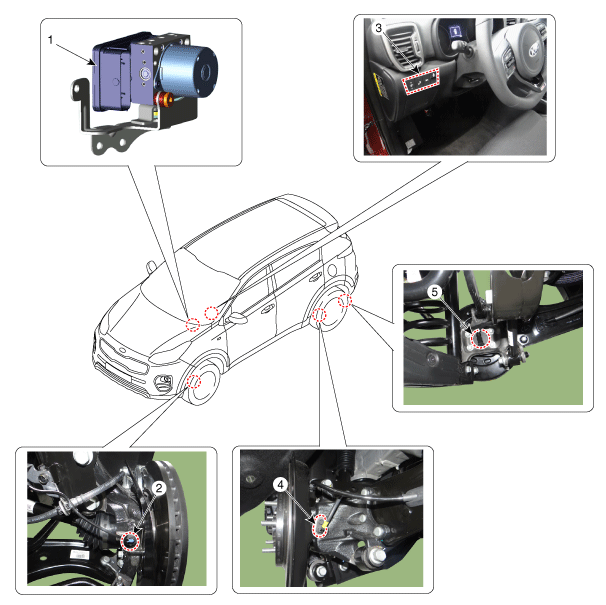 1

3

5

2

4