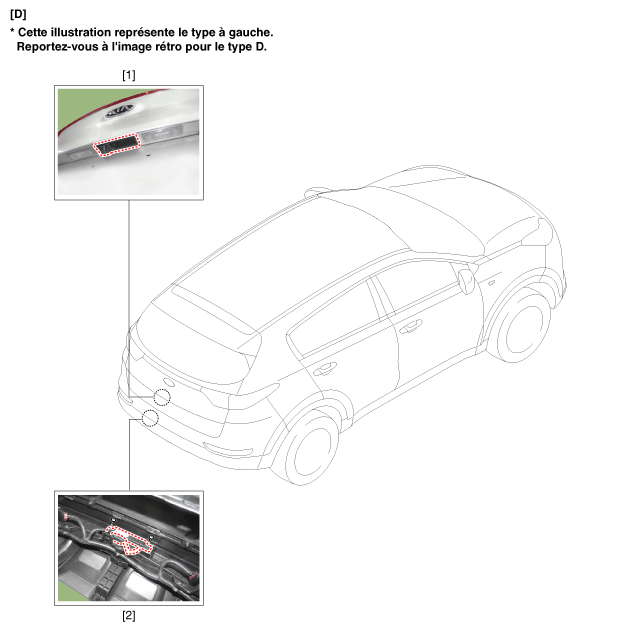 [D]
* Cette illustration représente le type à gauche. Reportez-vous à l'image rétro pour le type D.

[1]

[2]