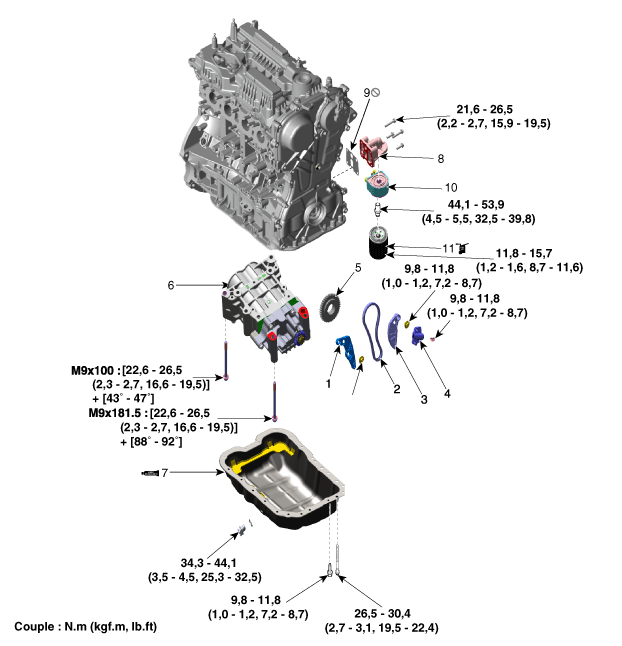 9

21,6 - 26,5
(2,2 - 2,7, 15,9 - 19,5)

8

10

44,1 - 53,9
(4,5 - 5,5, 32,5 - 39,8)

11

11,8 - 15,7
(1,2 - 1,6, 8,7 - 11,6)

9,8 - 11,8
(1,0 - 1,2, 7,2 - 8,7)

9,8 - 11,8
(1,0 - 1,2, 7,2 - 8,7)

5

6

1

2

3

4

M9x100 : [22,6 - 26,5
(2,3 - 2,7, 16,6 - 19,5)]
+ [43° - 47°]

M9x181.5 : [22,6 - 26,5
(2,3 - 2,7, 16,6 - 19,5)]
+ [88° - 92°]

7

34,3 - 44,1
(3,5 - 4,5, 25,3 - 32,5)

9,8 - 11,8
(1,0 - 1,2, 7,2 - 8,7)

26,5 - 30,4
(2,7 - 3,1, 19,5 - 22,4)

Couple : N.m (kgf.m, lb.ft)