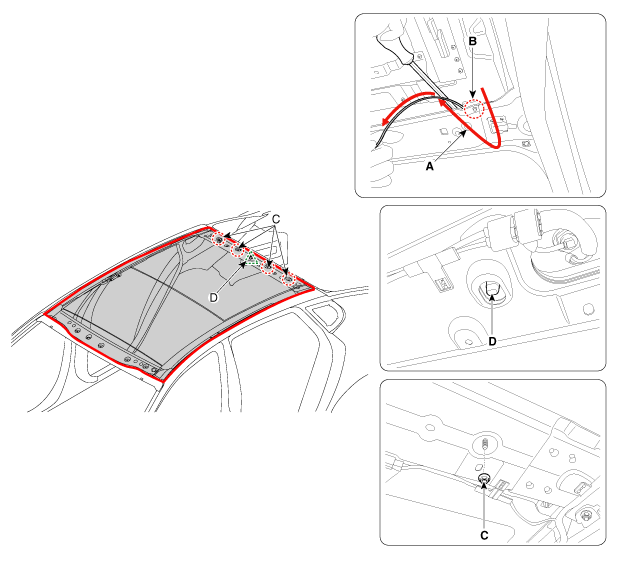 C
D
B
A
D
C